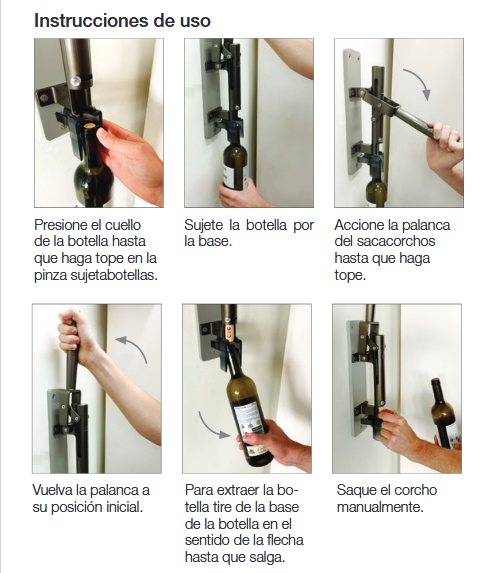 Instrucciones de uso

Presione el cuello de la botella hasta que haga tope en la pinza sujetabotellas.

Sujete la botella por la base.

Accione la palanca del sacacorchos hasta que haga tope.

Vuelva la palanca a su posición inicial.

Para extraer la botella tire de la base de la botella en el sentido de la flecha hasta que salga.

Saque el corcho manualmente.