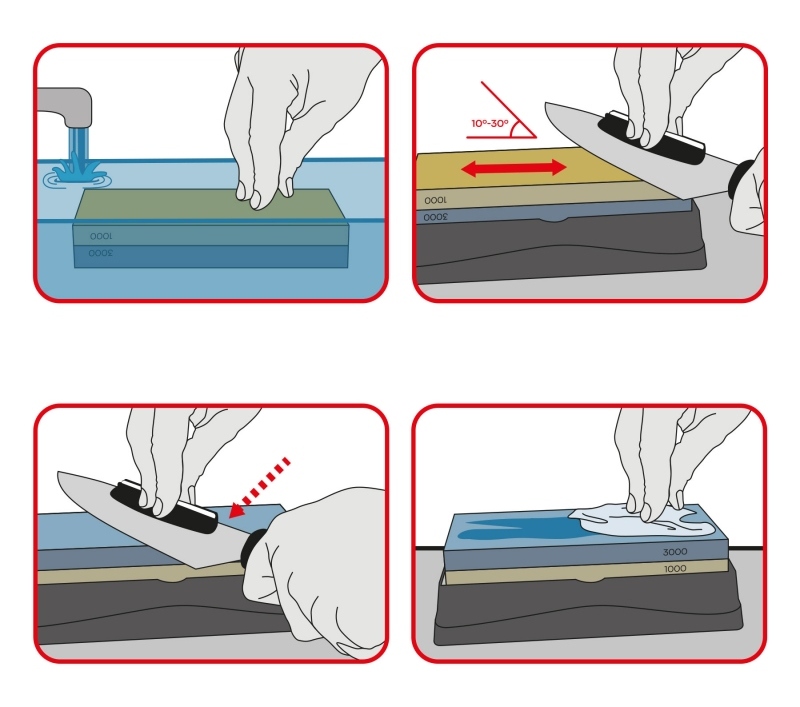 1000
3000

10º-30º
1000
3000

3000
1000